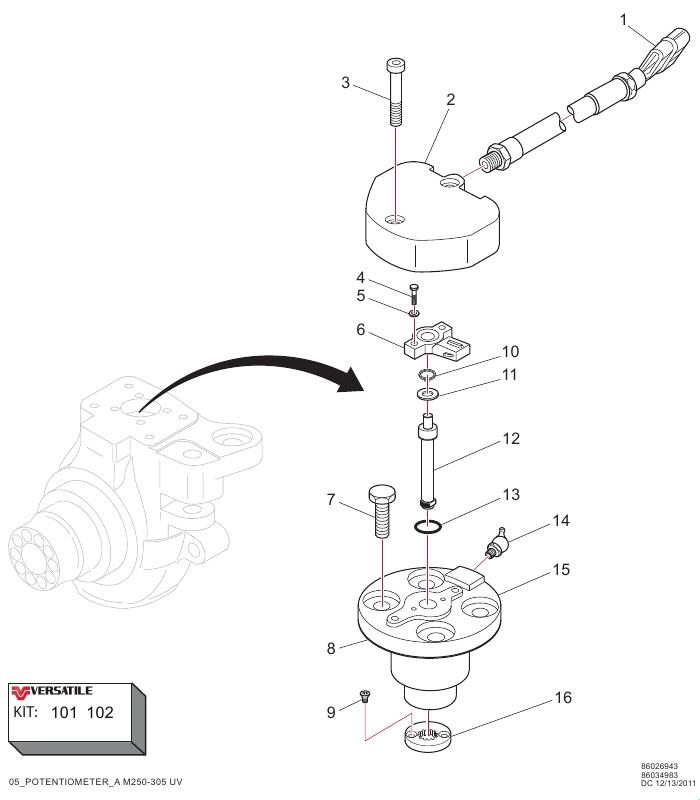 1
3
2
4
5
6
10
11
12
7
13
14
15
8
9
16

VERSATILE
KIT: 101 102

05_POTENTIOMETER_A M250-305 UV

86026943
86034983
DC 12/13/2011